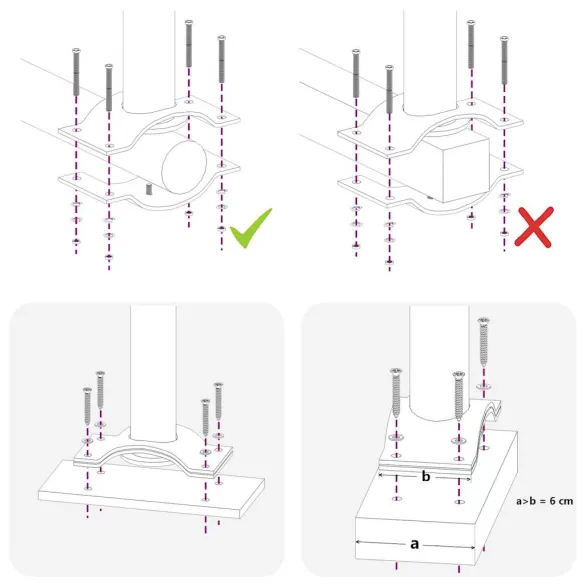 b

a>b = 6 cm

a