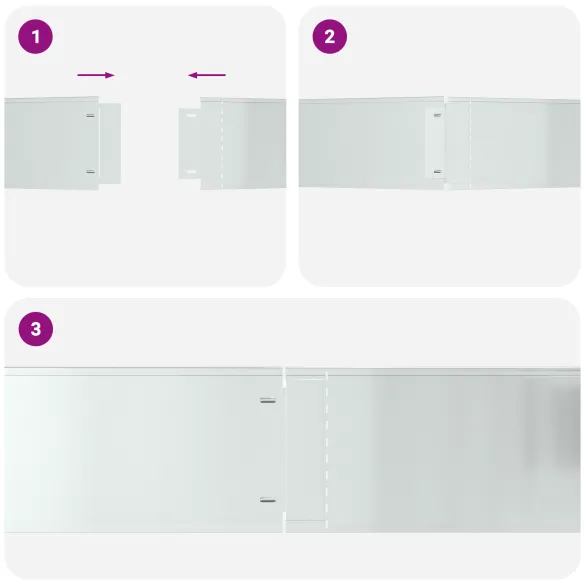 1

2

3