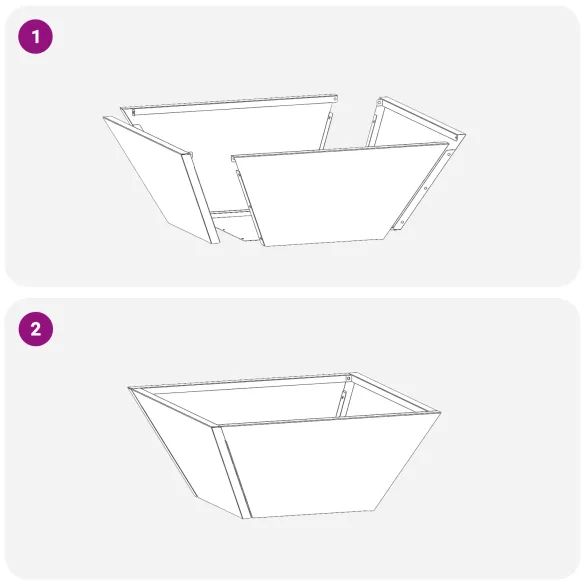 1

2