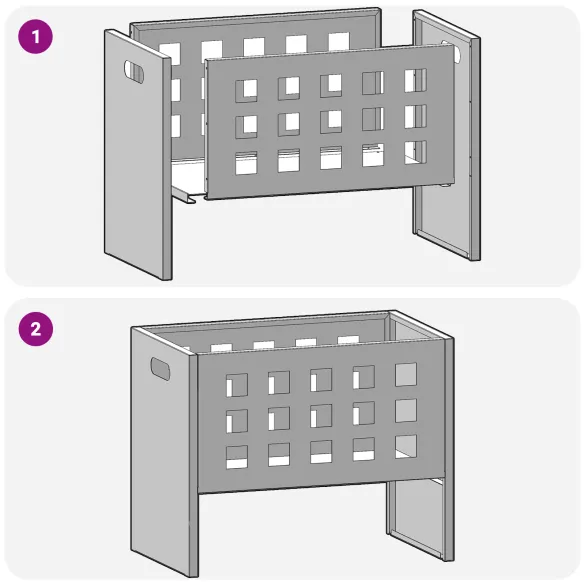 1

2