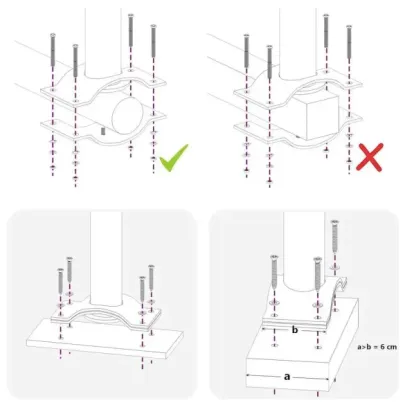 b

a>b = 6 cm

a