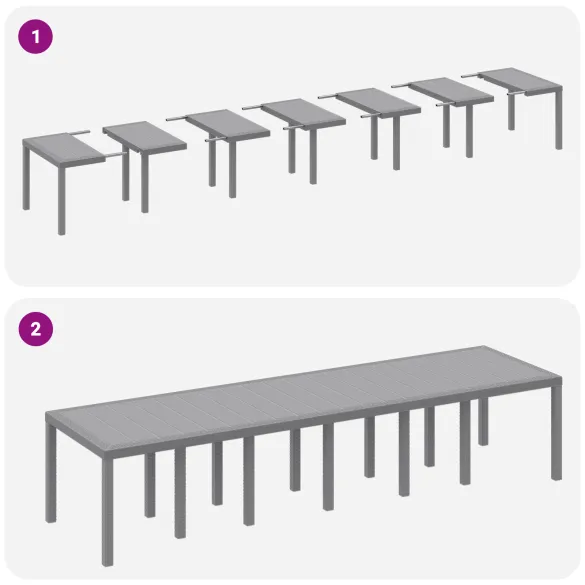 1

2