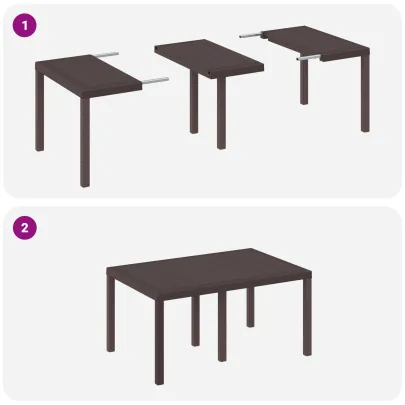 1

2