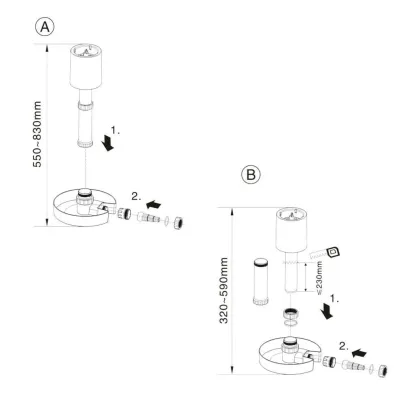 A

550~830mm

1.

2.

B

320~590mm

≤230mm

1.

2.