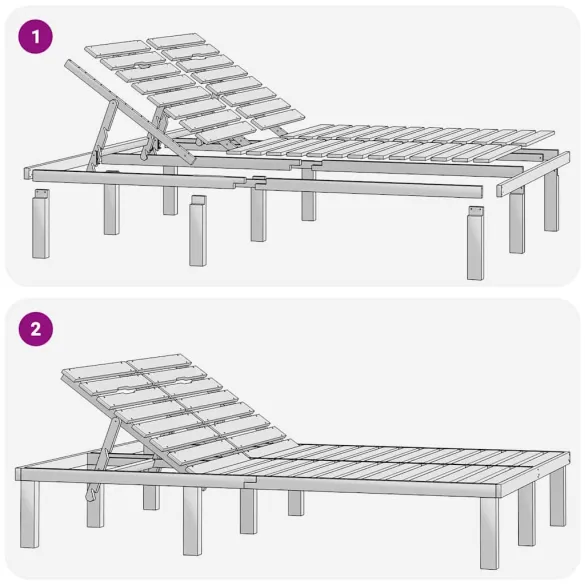 1

2