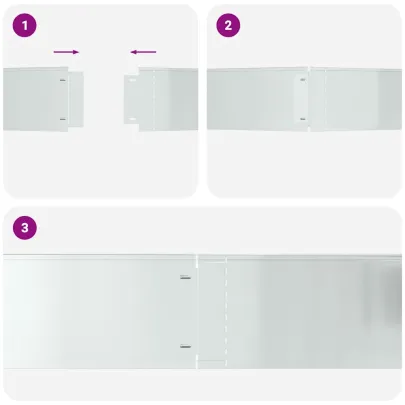 1

2

3