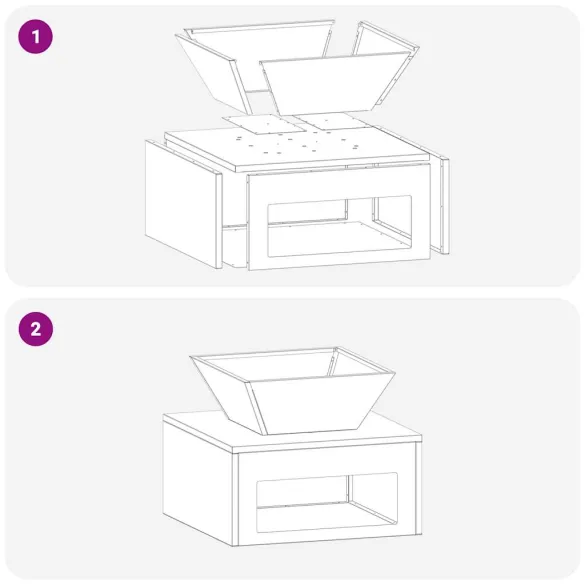 1

2