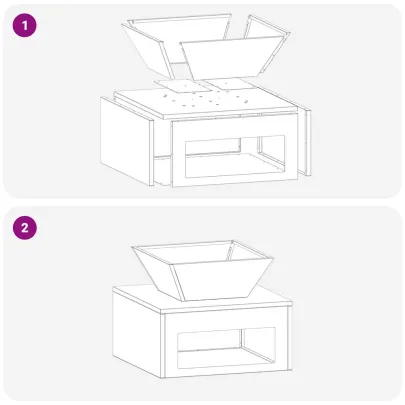 1

2