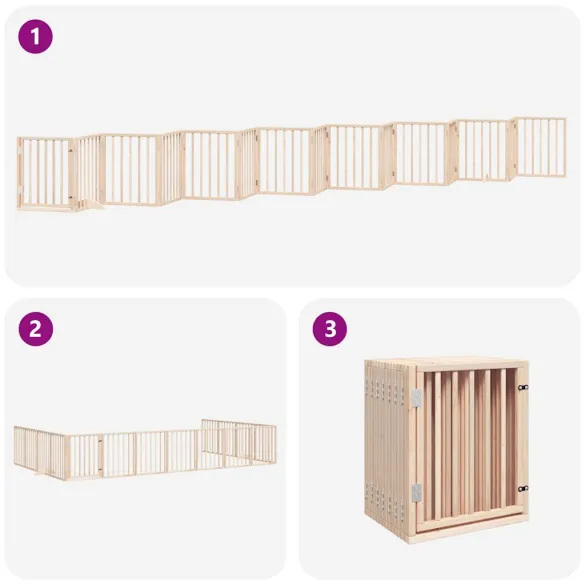 1

2

3