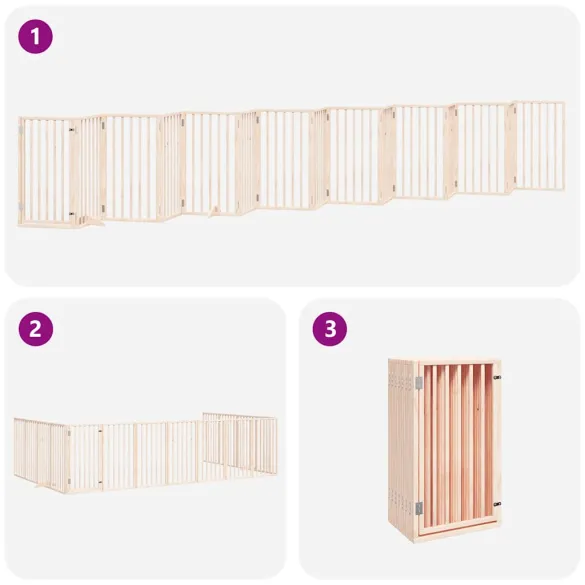 1

2

3