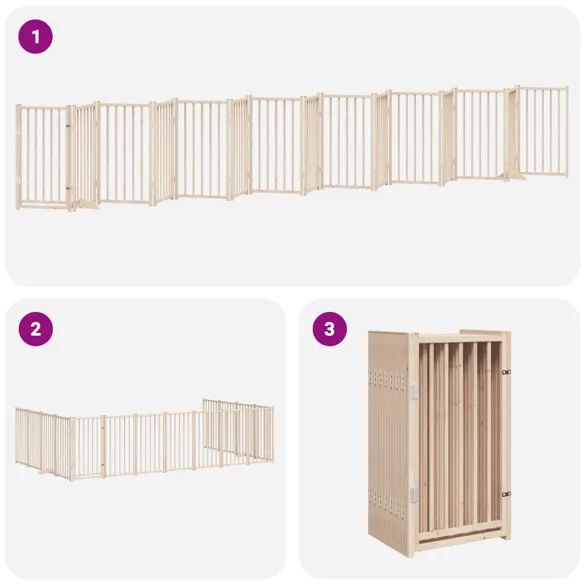 1

2

3