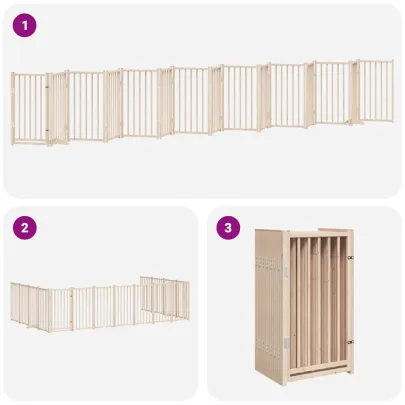 1

2

3