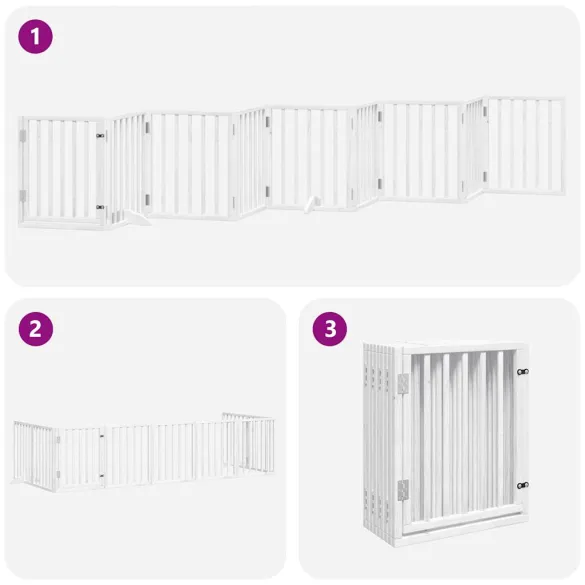 1

2

3