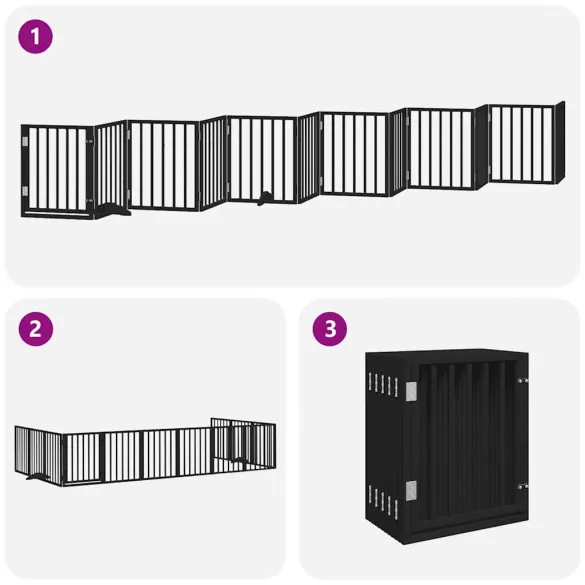 1

2

3