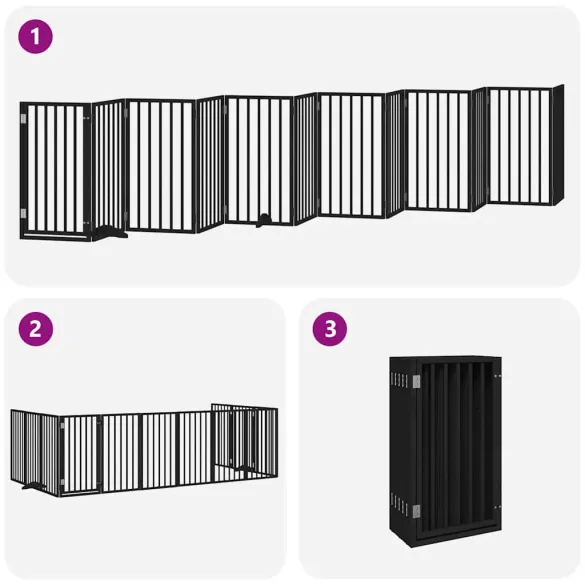 1

2

3