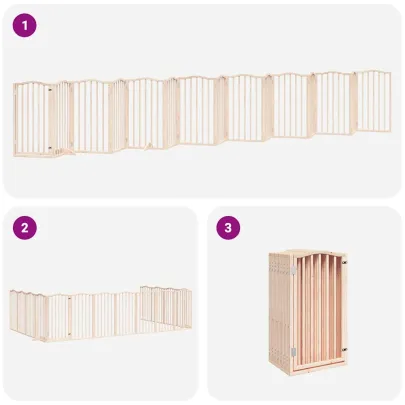 1

2

3