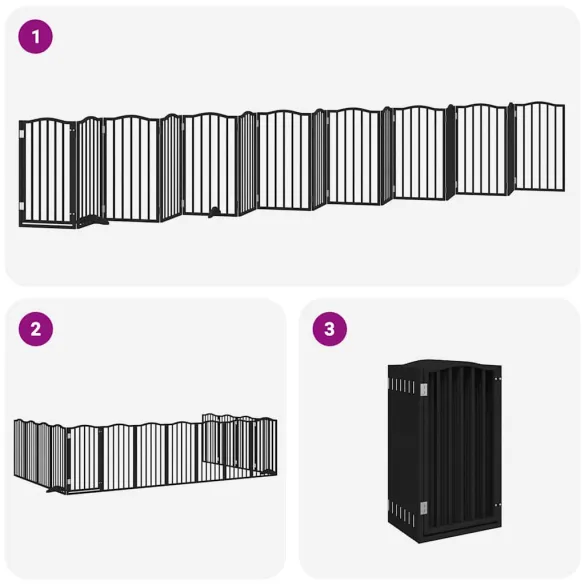 1

2

3