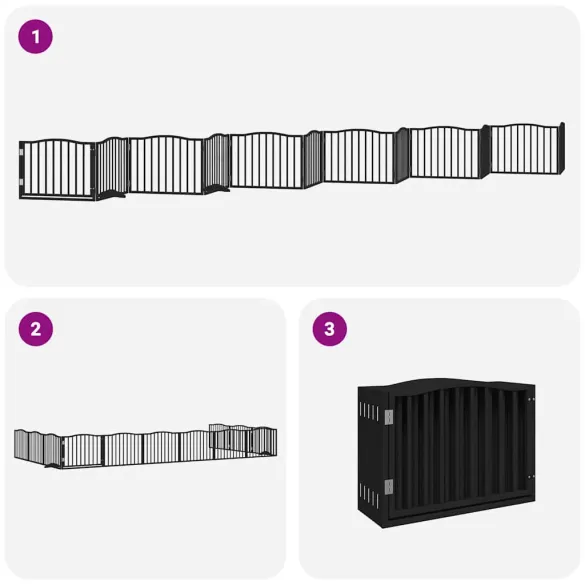 1

2

3