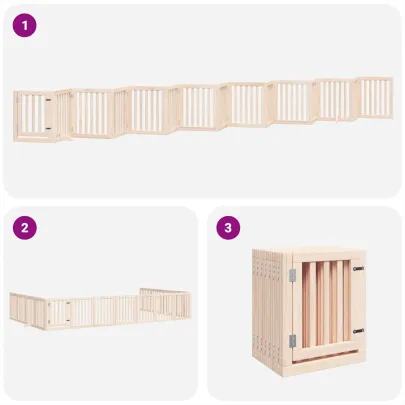 1

2

3