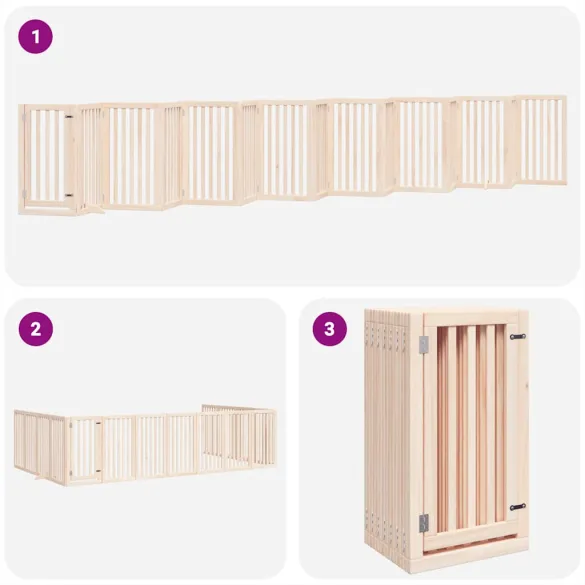 1

2

3