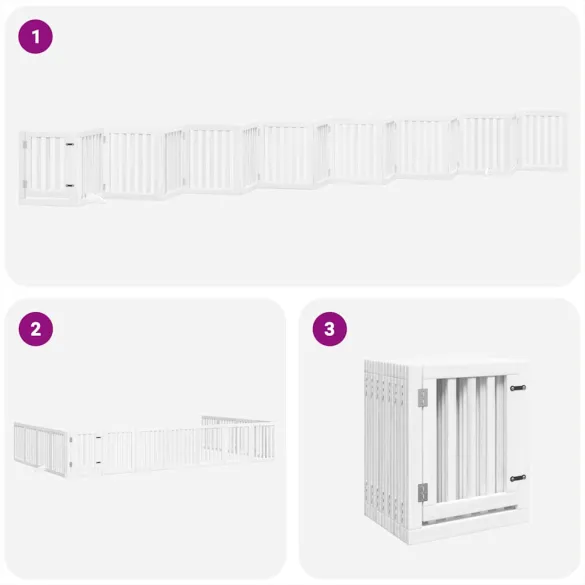 1

2

3