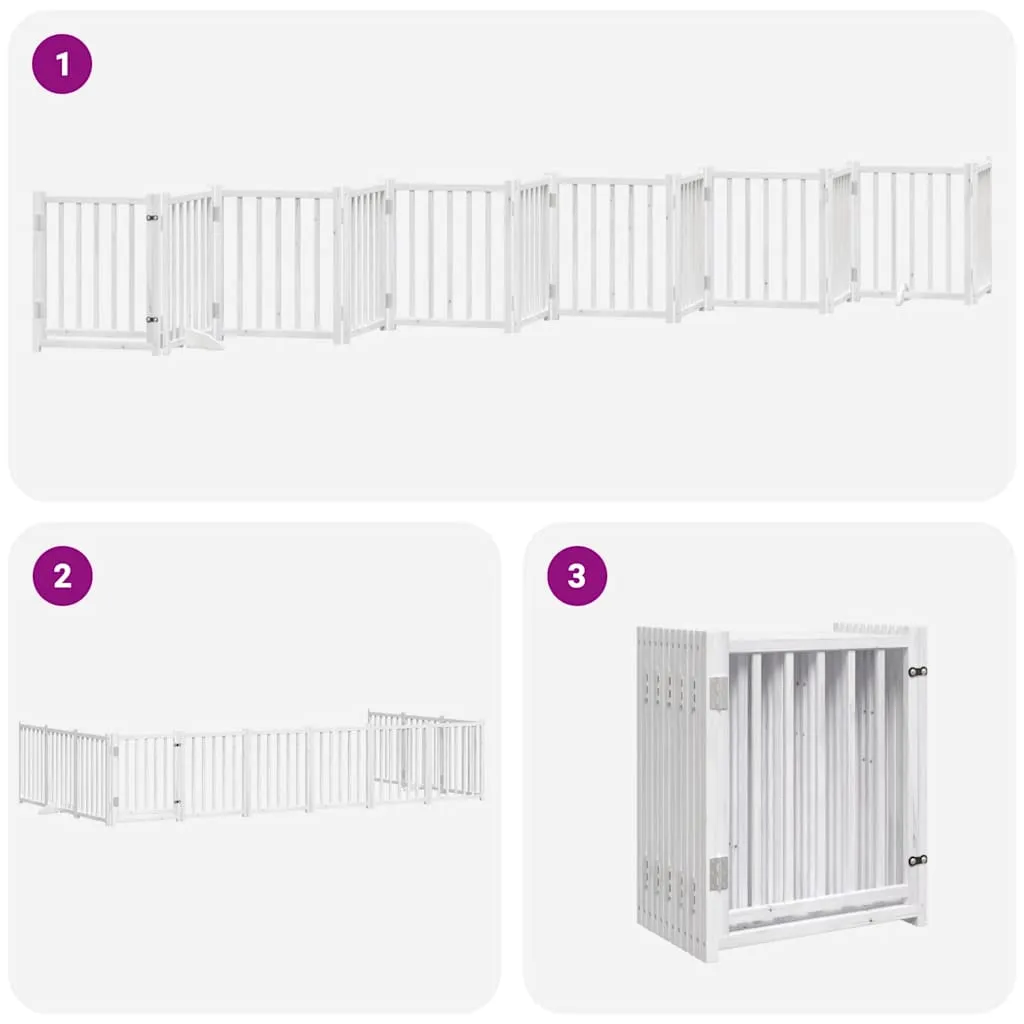 1

2

3