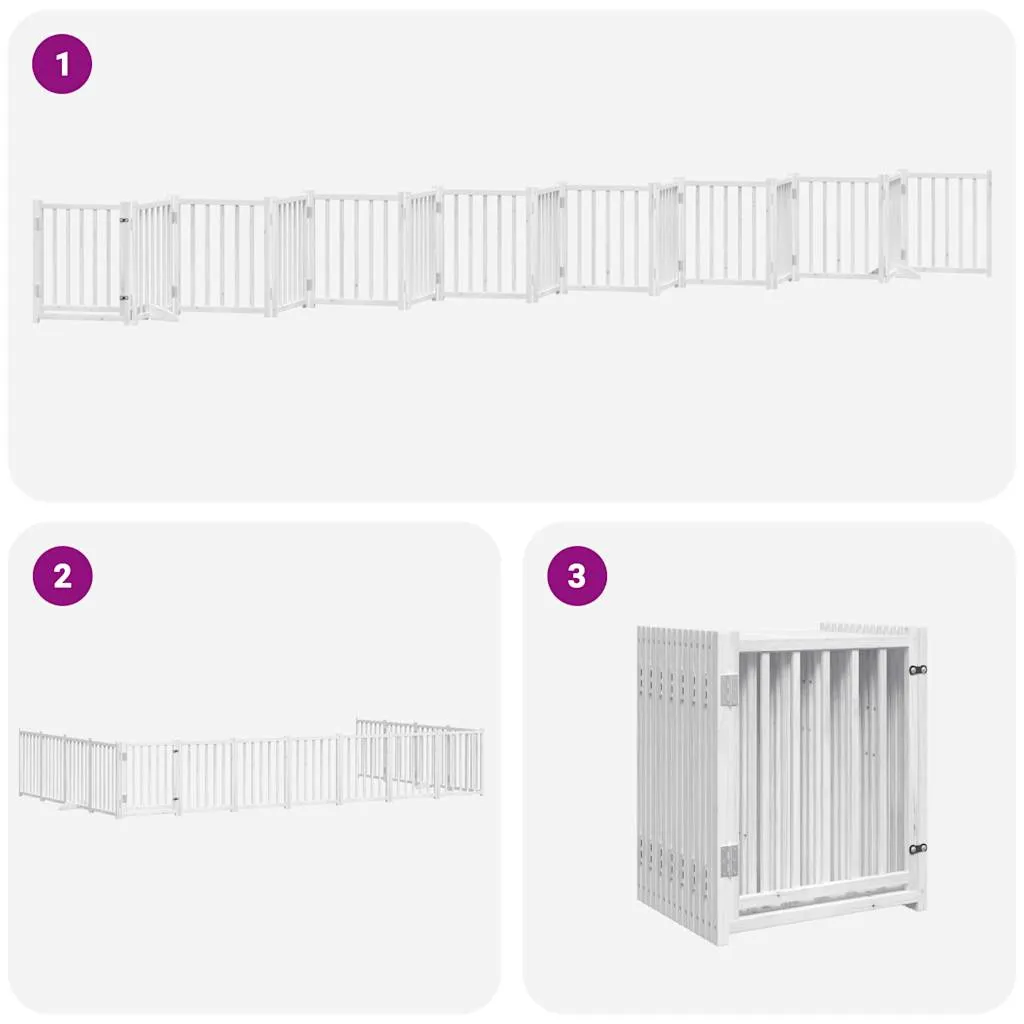 1

2

3