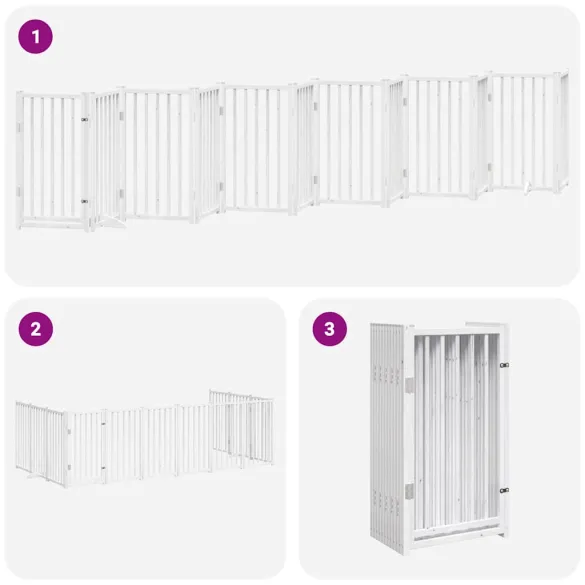 1

2

3