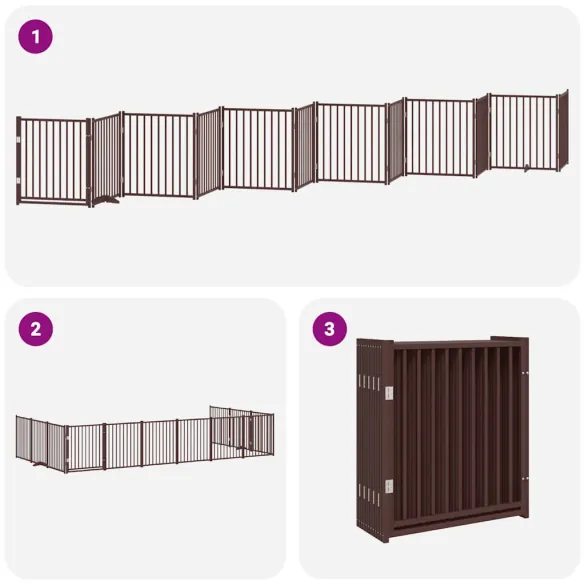 1

2

3