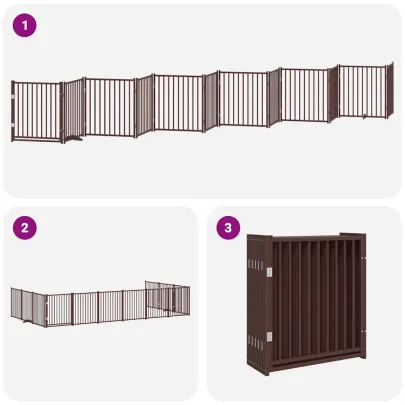 1

2

3