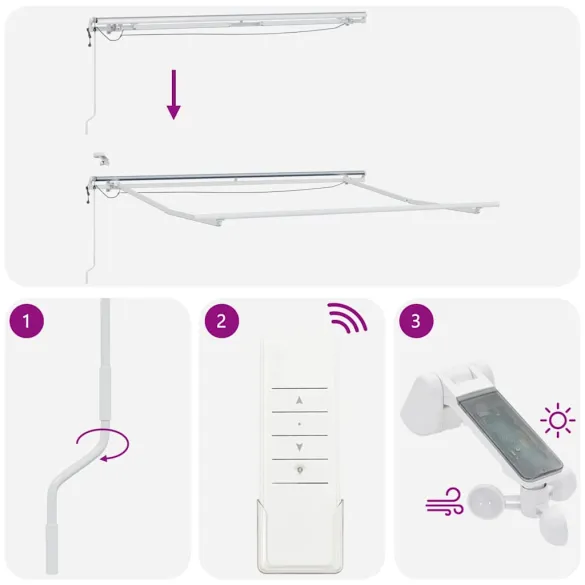 1

2

3