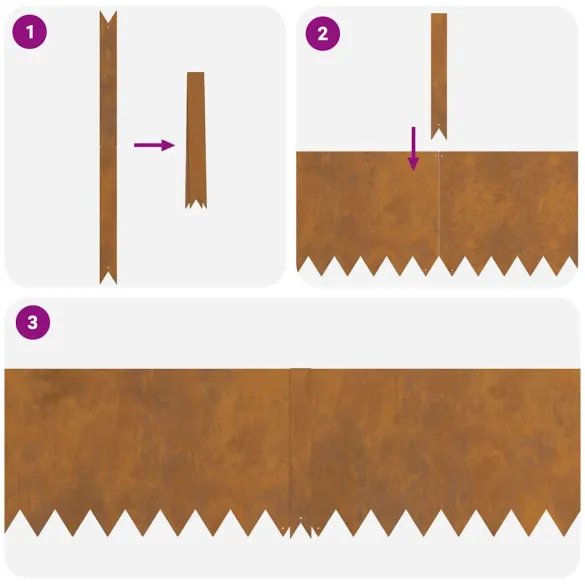 1

2

3