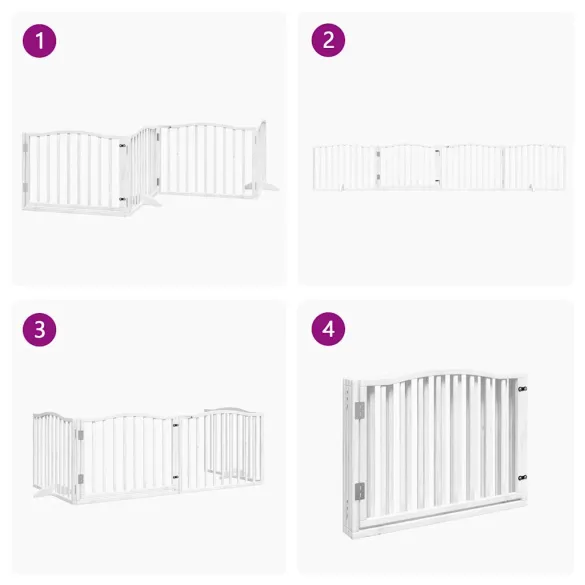 1

2

3

4