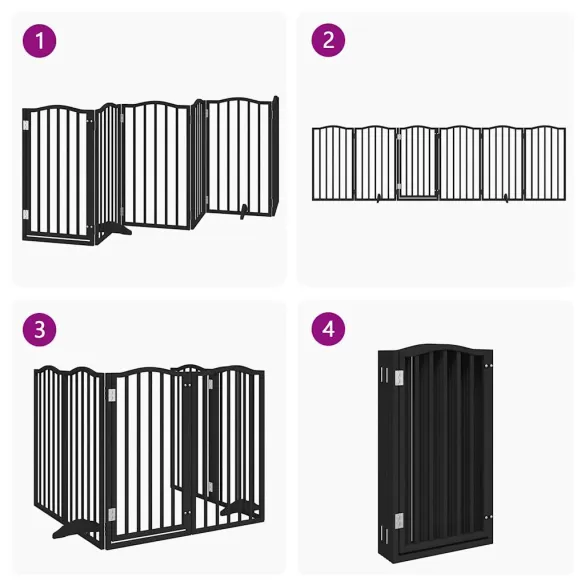 1

2

3

4