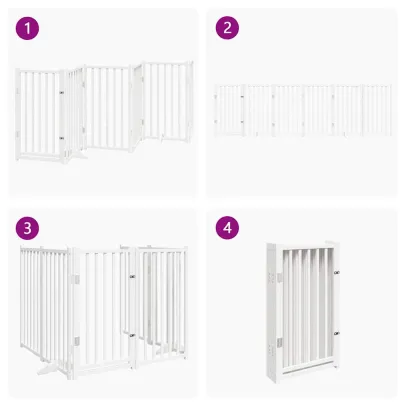 1

2

3

4