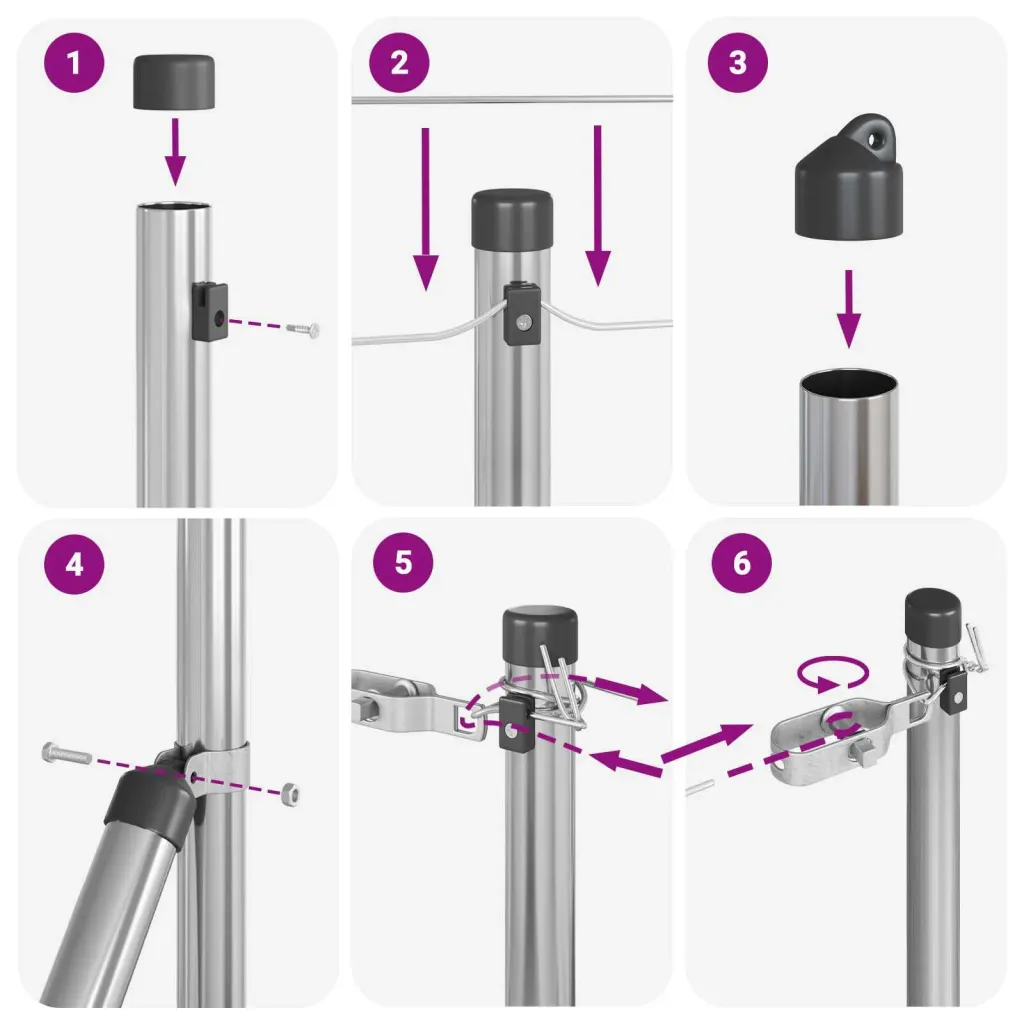 1
2
3
4
5
6