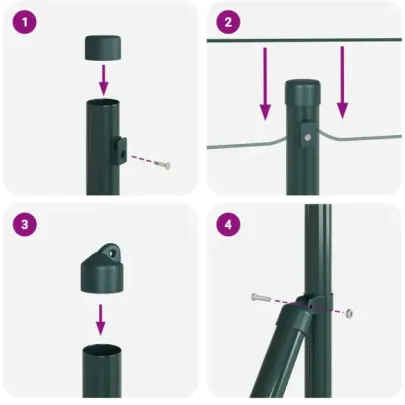 1

2

3

4