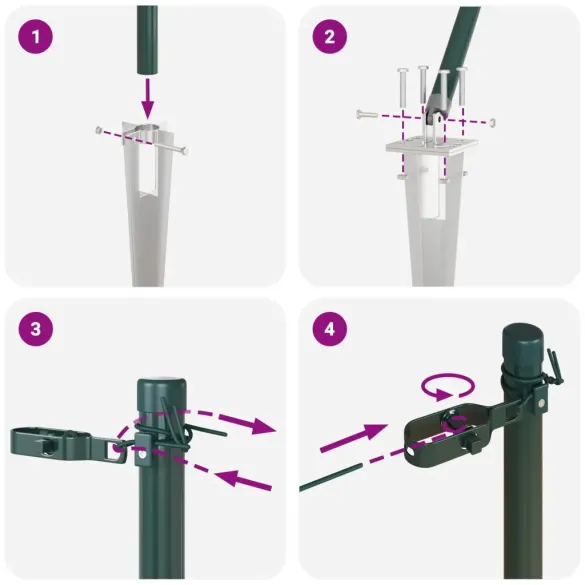 1

2

3

4