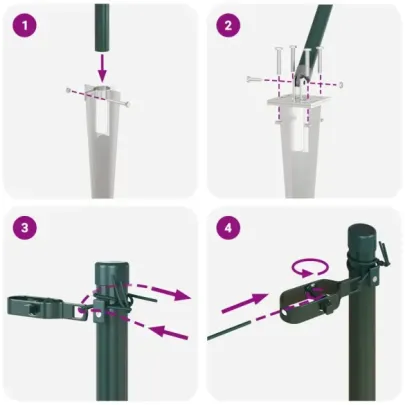 1

2

3

4