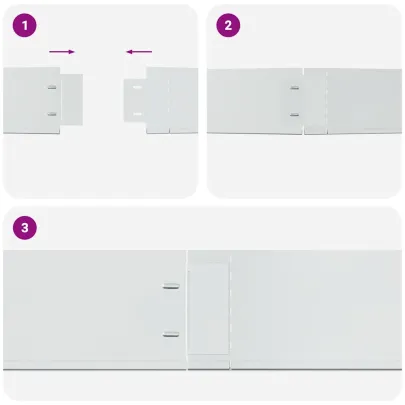 1

2

3