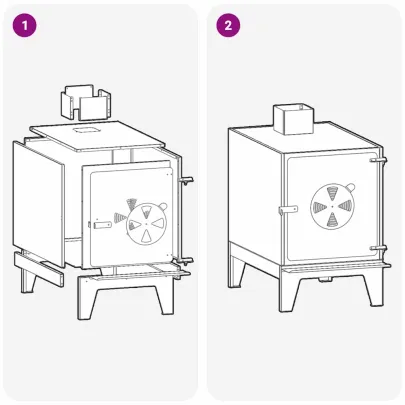 1

2