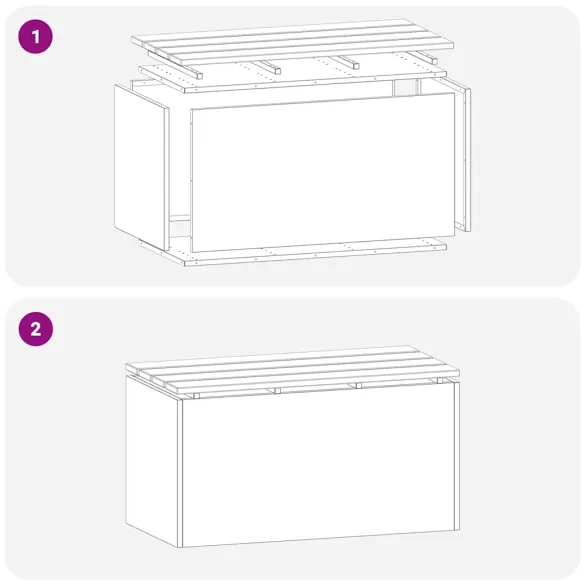 1

2