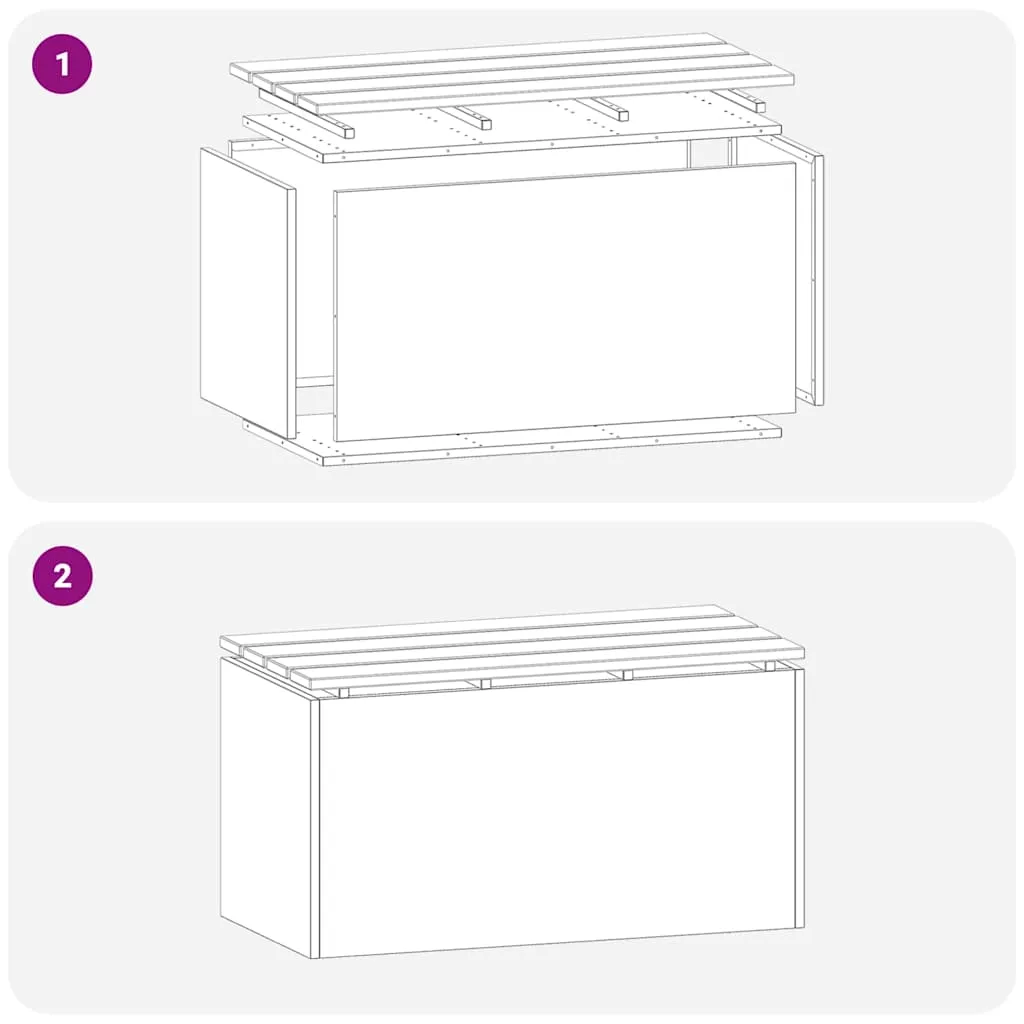 1

2