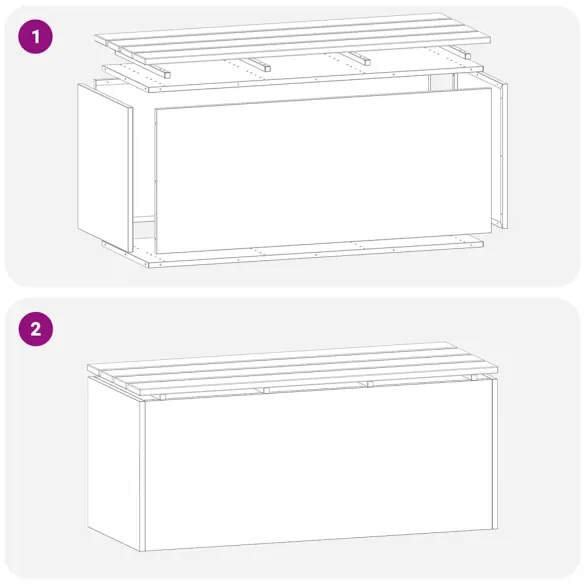 1

2