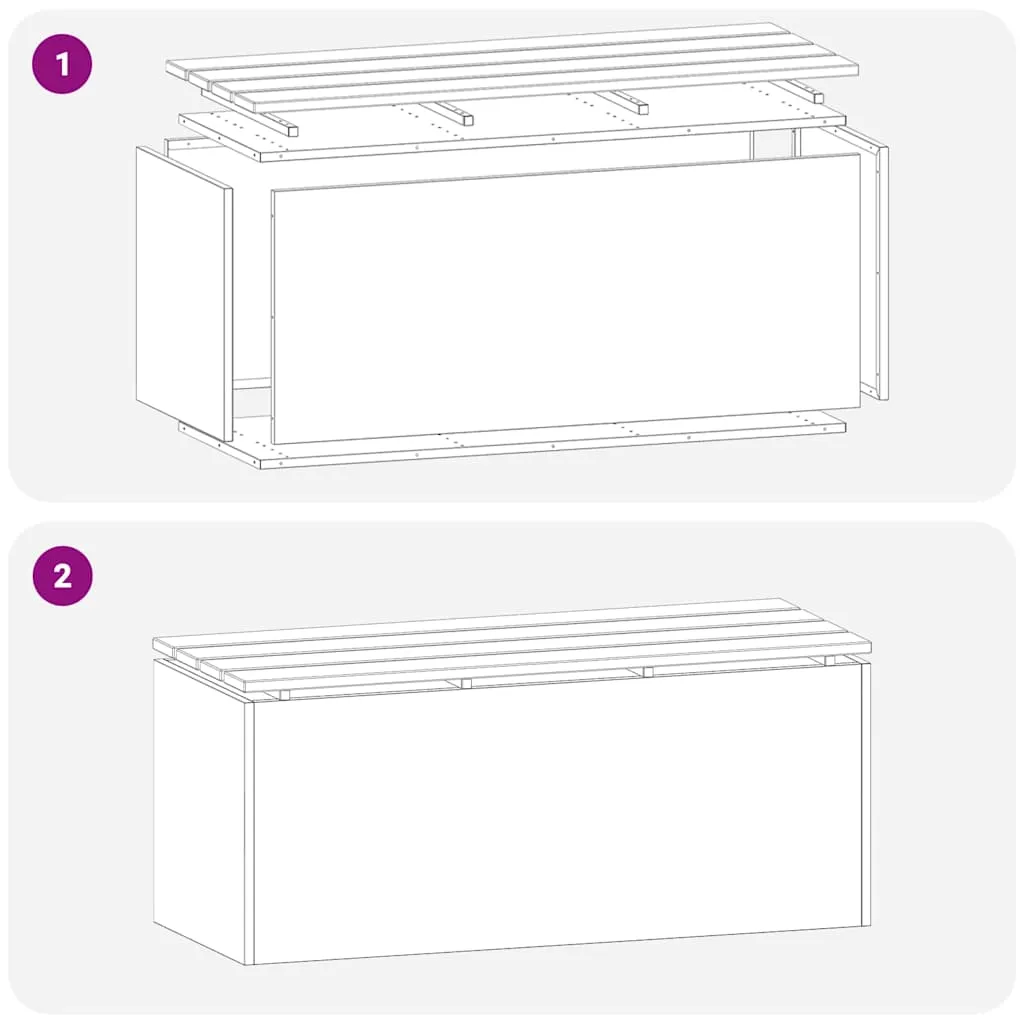 1

2