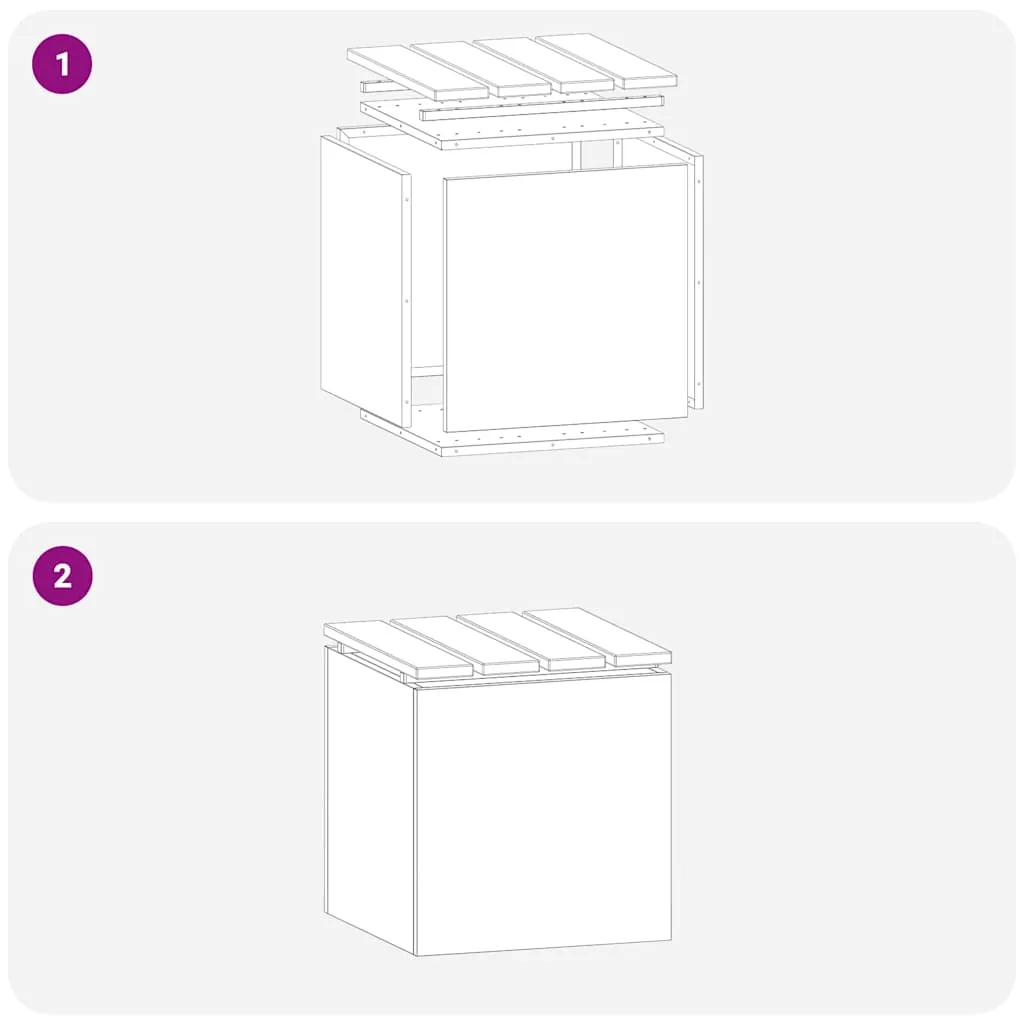 1

2