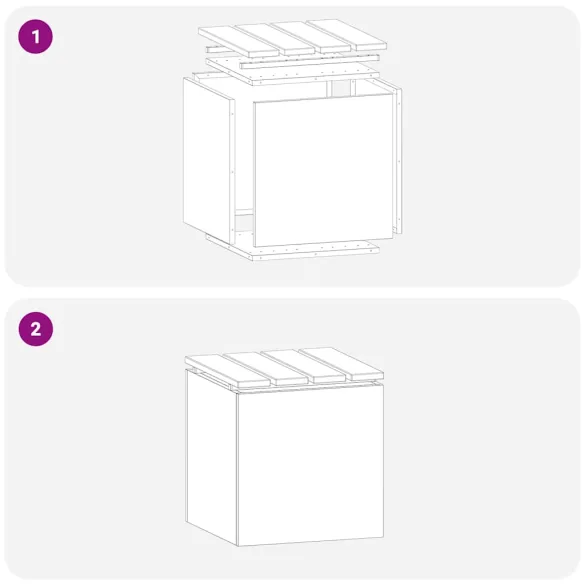 1

2