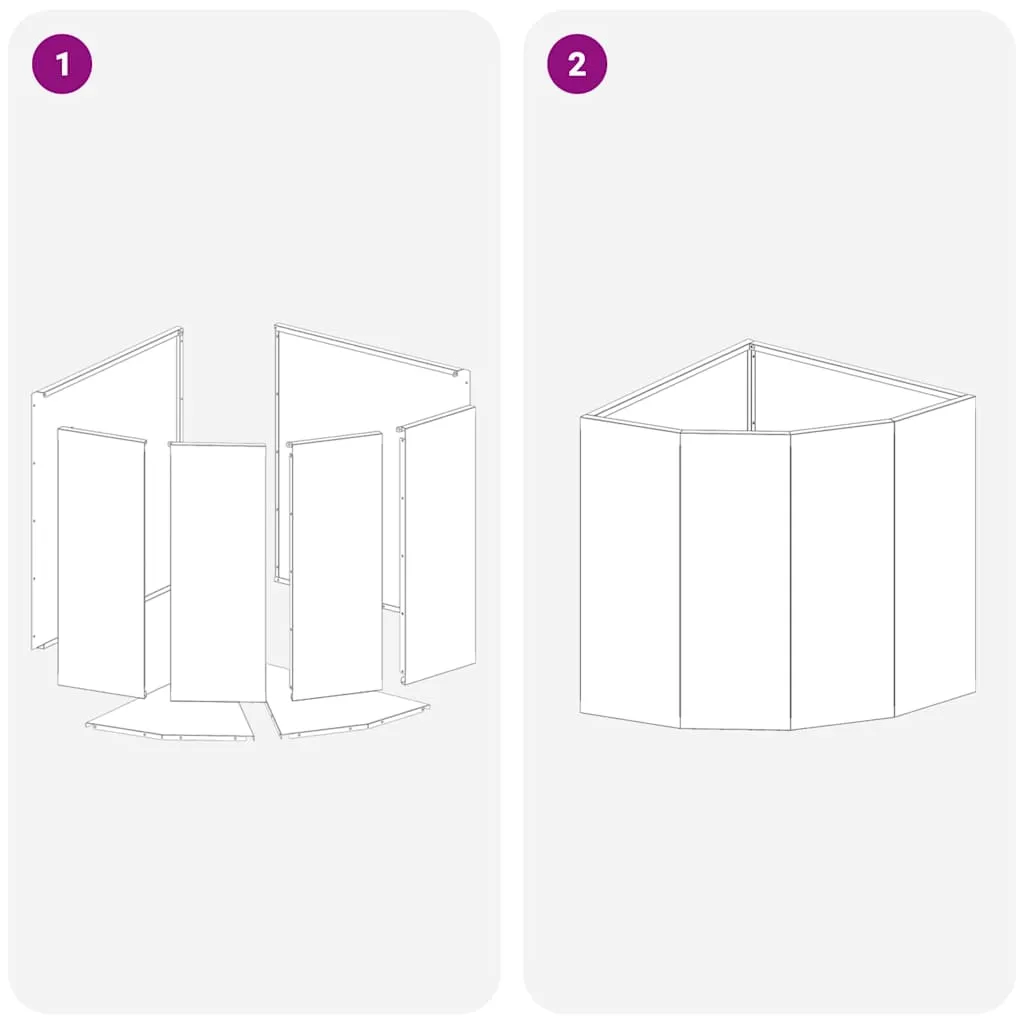 1

2