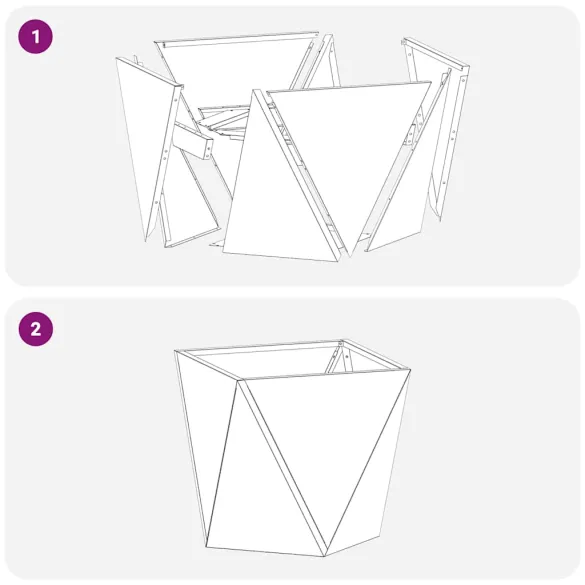 1

2