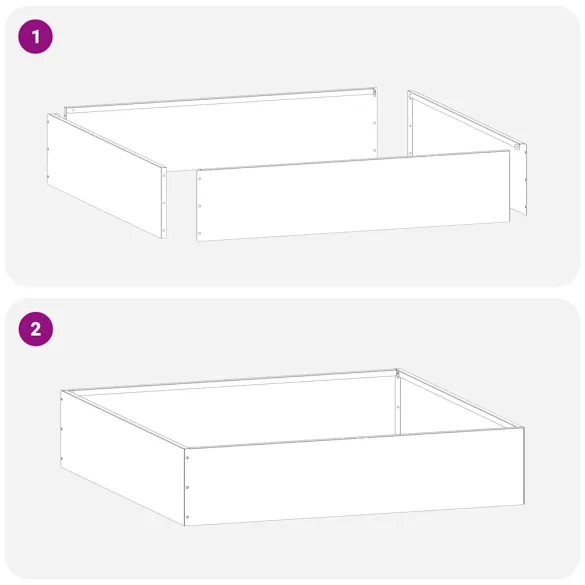 1

2